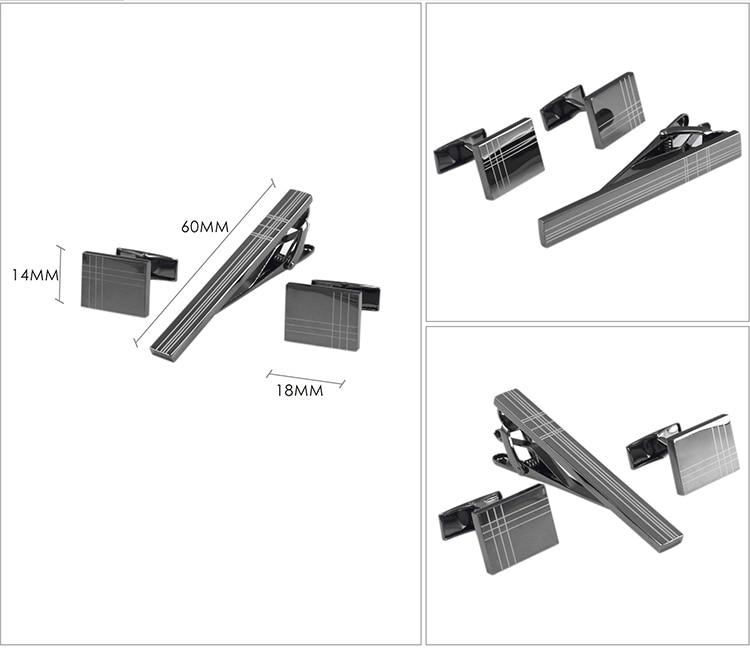 60MM
14MM
18MM